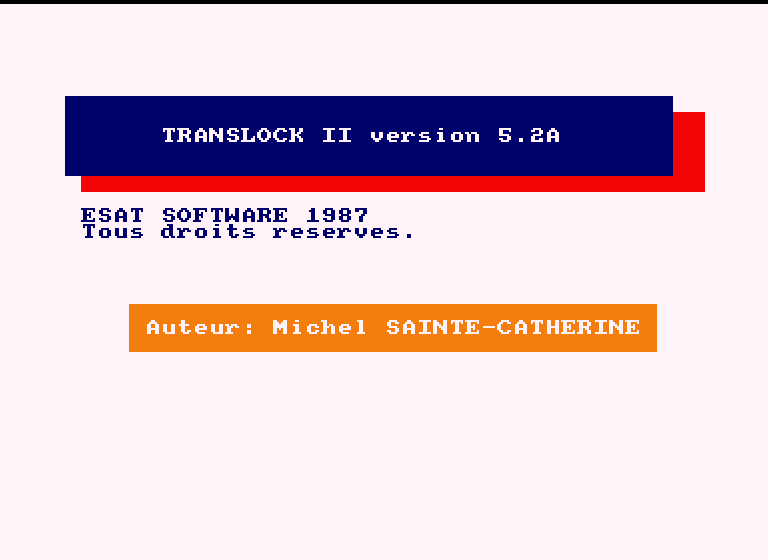 TRANSLOCK II version 5.2A

ESAT SOFTWARE 1987
Tous droits reserves.

Auteur: Michel SAINTE-CATHERINE